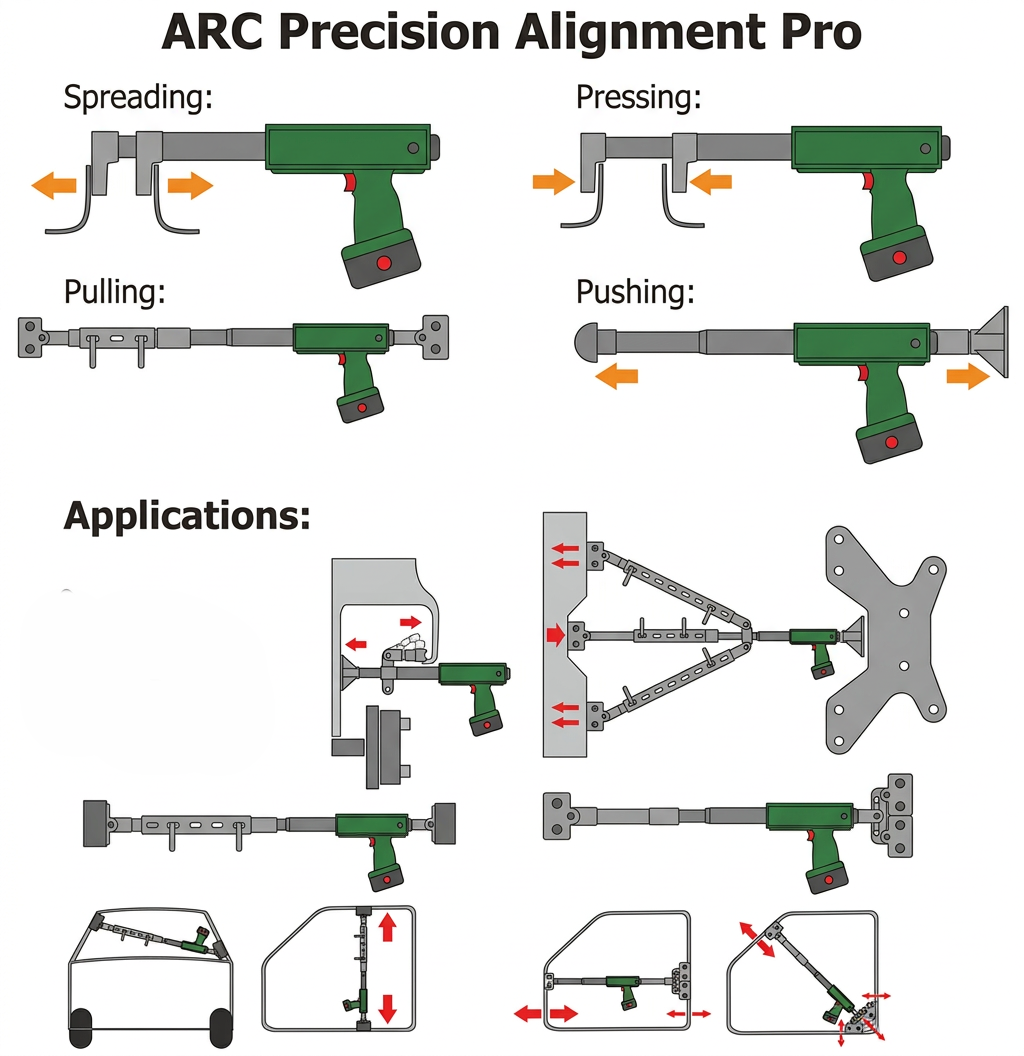 ARC Precision Alignment Pro

Spreading:

Pressing:

Pulling:

Pushing:

Applications: